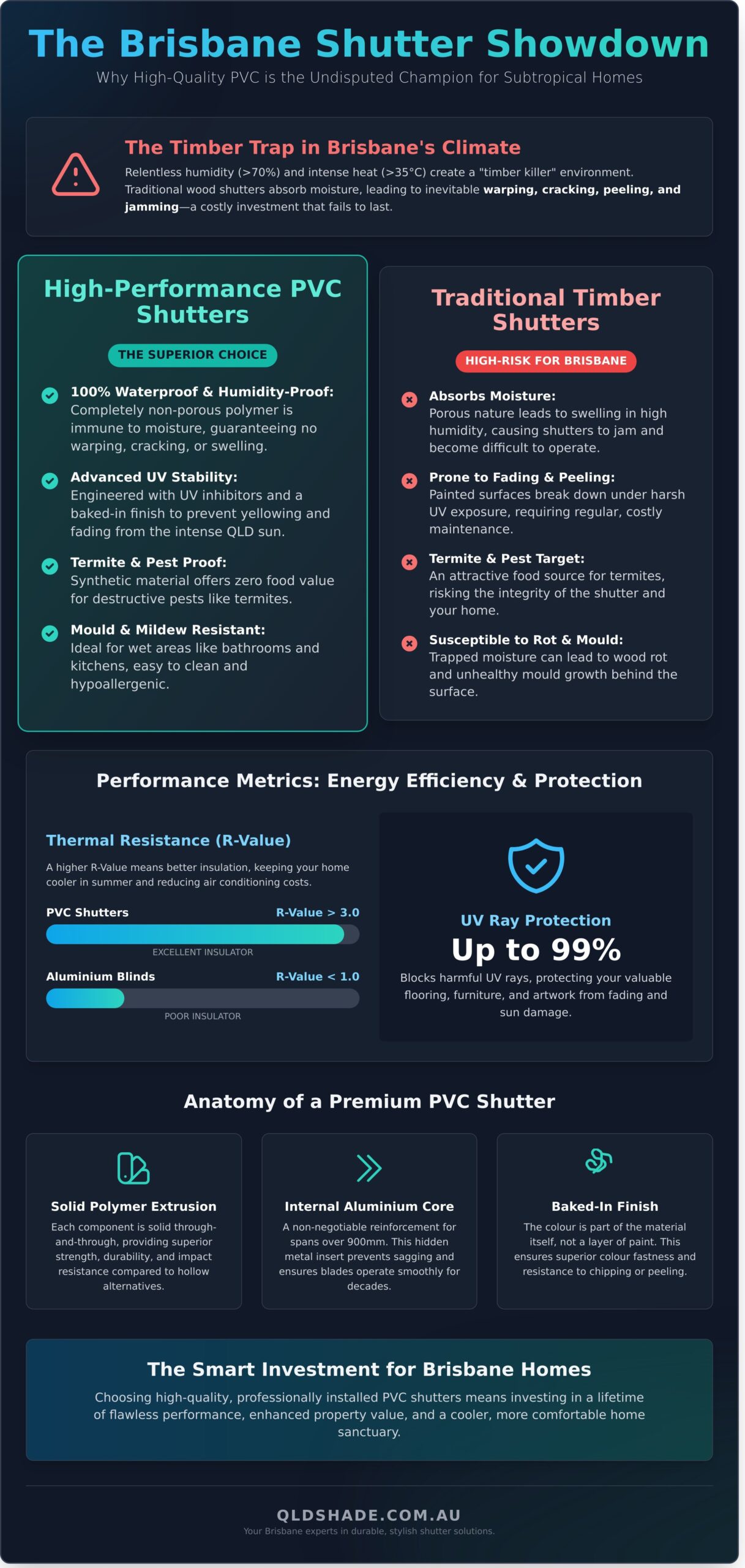 The Brisbane Shutter Showdown

Why High-Quality PVC is the Undisputed Champion for Subtropical Homes

The Timber Trap in Brisbane's Climate

Relentless humidity (>70%) and intense heat (>35°C) create a "timber killer" environment. Traditional wood shutters absorb moisture, leading to inevitable warping, cracking, peeling, and jamming—a costly investment that fails to last.

High-Performance PVC Shutters

THE SUPERIOR CHOICE

100% Waterproof & Humidity-Proof: Completely non-porous polymer is immune to moisture, guaranteeing no warping, cracking, or swelling.

Advanced UV Stability: Engineered with UV inhibitors and a baked-in finish to prevent yellowing and fading from the intense QLD sun.

Termite & Pest Proof: Synthetic material offers zero food value for destructive pests like termites.

Mould & Mildew Resistant: Ideal for wet areas like bathrooms and kitchens, easy to clean and hypoallergenic.

Traditional Timber Shutters

HIGH-RISK FOR BRISBANE

Absorbs Moisture: Porous nature leads to swelling in high humidity, causing shutters to jam and become difficult to operate.

Prone to Fading & Peeling: Painted surfaces break down under harsh UV exposure, requiring regular, costly maintenance.

Termite & Pest Target: An attractive food source for termites, risking the integrity of the shutter and your home.

Susceptible to Rot & Mould: Trapped moisture can lead to wood rot and unhealthy mould growth behind the surface.

Performance Metrics: Energy Efficiency & Protection

Thermal Resistance (R-Value)

A higher R-Value means better insulation, keeping your home cooler in summer and reducing air conditioning costs.

PVC Shutters
R-Value > 3.0
EXCELLENT INSULATOR

Aluminium Blinds
R-Value < 1.0
POOR INSULATOR

UV Ray Protection

Up to 99%

Blocks harmful UV rays, protecting your valuable flooring, furniture, and artwork from fading and sun damage.

Anatomy of a Premium PVC Shutter

Solid Polymer Extrusion

Each component is solid through-and-through, providing superior strength, durability, and impact resistance compared to hollow alternatives.

Internal Aluminium Core

A non-negotiable reinforcement for spans over 900mm. This hidden metal insert prevents sagging and ensures blades operate smoothly for decades.

Baked-In Finish

The colour is part of the material itself, not a layer of paint. This ensures superior colour fastness and resistance to chipping or peeling.

The Smart Investment for Brisbane Homes

Choosing high-quality, professionally installed PVC shutters means investing in a lifetime of flawless performance, enhanced property value, and a cooler, more comfortable home sanctuary.

QLDSHADE.COM.AU

Your Brisbane experts in durable, stylish shutter solutions.