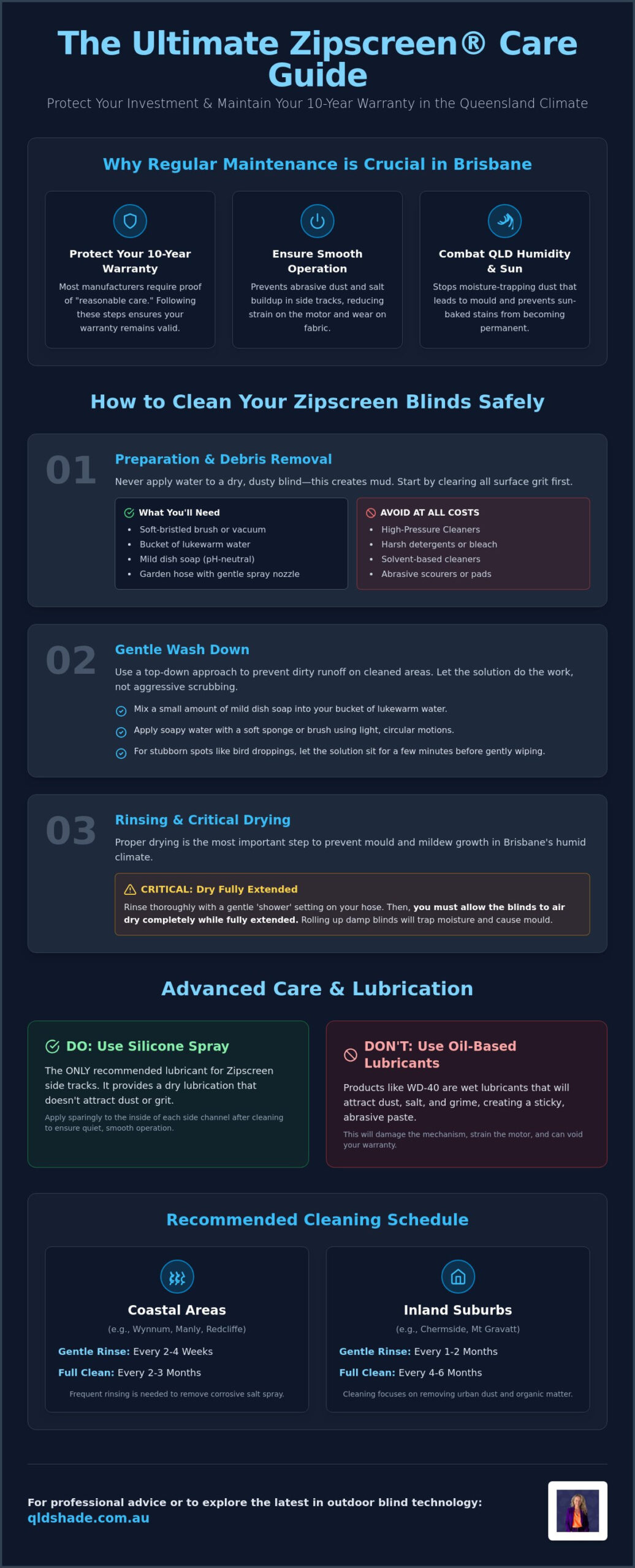 The Ultimate Zipscreen® Care Guide

Protect Your Investment & Maintain Your 10-Year Warranty in the Queensland Climate

Why Regular Maintenance is Crucial in Brisbane

Protect Your 10-Year Warranty

Most manufacturers require proof of "reasonable care." Following these steps ensures your warranty remains valid.

Ensure Smooth Operation

Prevents abrasive dust and salt buildup in side tracks, reducing strain on the motor and wear on fabric.

Combat QLD Humidity & Sun

Stops moisture-trapping dust that leads to mould and prevents sun-baked stains from becoming permanent.

How to Clean Your Zipscreen Blinds Safely

01

Preparation & Debris Removal

Never apply water to a dry, dusty blind—this creates mud. Start by clearing all surface grit first.

What You'll Need
• Soft-bristled brush or vacuum
• Bucket of lukewarm water
• Mild dish soap (pH-neutral)
• Garden hose with gentle spray nozzle

AVOID AT ALL COSTS
• High-Pressure Cleaners
• Harsh detergents or bleach
• Solvent-based cleaners
• Abrasive scourers or pads

02

Gentle Wash Down

Use a top-down approach to prevent dirty runoff on cleaned areas. Let the solution do the work, not aggressive scrubbing.

Mix a small amount of mild dish soap into your bucket of lukewarm water.

Apply soapy water with a soft sponge or brush using light, circular motions.

For stubborn spots like bird droppings, let the solution sit for a few minutes before gently wiping.

03

Rinsing & Critical Drying

Proper drying is the most important step to prevent mould and mildew growth in Brisbane's humid climate.

CRITICAL: Dry Fully Extended

Rinse thoroughly with a gentle 'shower' setting on your hose. Then, you must allow the blinds to air dry completely while fully extended. Rolling up damp blinds will trap moisture and cause mould.

Advanced Care & Lubrication

DO: Use Silicone Spray

The ONLY recommended lubricant for Zipscreen side tracks. It provides a dry lubrication that doesn't attract dust or grit.

Apply sparingly to the inside of each side channel after cleaning to ensure quiet, smooth operation.

DON'T: Use Oil-Based Lubricants

Products like WD-40 are wet lubricants that will attract dust, salt, and grime, creating a sticky, abrasive paste.

This will damage the mechanism, strain the motor, and can void your warranty.

Recommended Cleaning Schedule

Coastal Areas

(e.g., Wynnum, Manly, Redcliffe)

Gentle Rinse: Every 2-4 Weeks

Full Clean: Every 2-3 Months

Frequent rinsing is needed to remove corrosive salt spray.

Inland Suburbs

(e.g., Chermside, Mt Gravatt)

Gentle Rinse: Every 1-2 Months

Full Clean: Every 4-6 Months

Cleaning focuses on removing urban dust and organic matter.

For professional advice or to explore the latest in outdoor blind technology:
qldshade.com.au