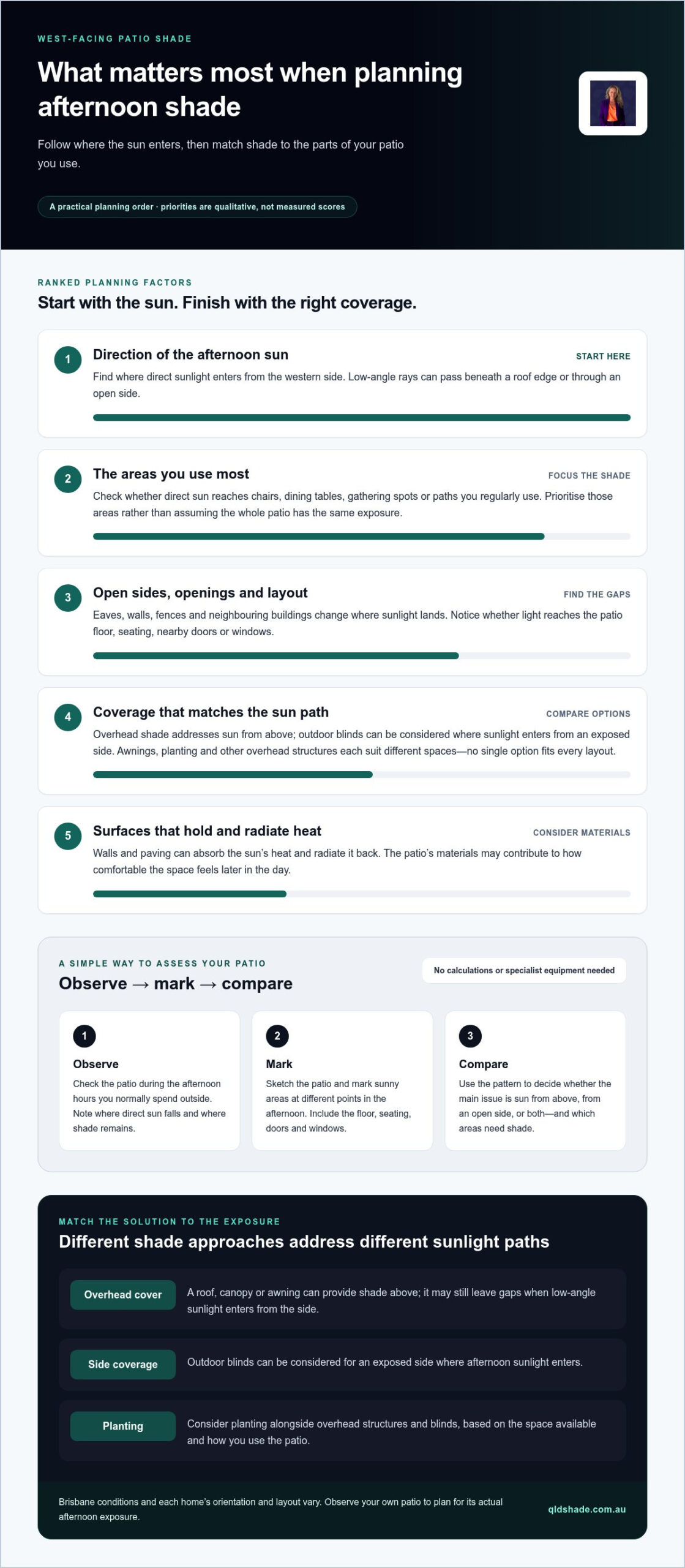 WEST-FACING PATIO SHADE

What matters most when planning afternoon shade

Follow where the sun enters, then match shade to the parts of your patio you use.

A practical planning order · priorities are qualitative, not measured scores

RANKED PLANNING FACTORS

Start with the sun. Finish with the right coverage.

1
Direction of the afternoon sun
START HERE
Find where direct sunlight enters from the western side. Low-angle rays can pass beneath a roof edge or through an open side.

2
The areas you use most
FOCUS THE SHADE
Check whether direct sun reaches chairs, dining tables, gathering spots or paths you regularly use. Prioritise those areas rather than assuming the whole patio has the same exposure.

3
Open sides, openings and layout
FIND THE GAPS
Eaves, walls, fences and neighbouring buildings change where sunlight lands. Notice whether light reaches the patio floor, seating, nearby doors or windows.

4
Coverage that matches the sun path
COMPARE OPTIONS
Overhead shade addresses sun from above; outdoor blinds can be considered where sunlight enters from an exposed side. Awnings, planting and other overhead structures each suit different spaces—no single option fits every layout.

5
Surfaces that hold and radiate heat
CONSIDER MATERIALS
Walls and paving can absorb the sun's heat and radiate it back. The patio's materials may contribute to how comfortable the space feels later in the day.

A SIMPLE WAY TO ASSESS YOUR PATIO

Observe → mark → compare

No calculations or specialist equipment needed

1
Observe
Check the patio during the afternoon hours you normally spend outside. Note where direct sun falls and where shade remains.

2
Mark
Sketch the patio and mark sunny areas at different points in the afternoon. Include the floor, seating, doors and windows.

3
Compare
Use the pattern to decide whether the main issue is sun from above, from an open side, or both—and which areas need shade.

MATCH THE SOLUTION TO THE EXPOSURE

Different shade approaches address different sunlight paths

Overhead cover
A roof, canopy or awning can provide shade above; it may still leave gaps when low-angle sunlight enters from the side.

Side coverage
Outdoor blinds can be considered for an exposed side where afternoon sunlight enters.

Planting
Consider planting alongside overhead structures and blinds, based on the space available and how you use the patio.

Brisbane conditions and each home's orientation and layout vary. Observe your own patio to plan for its actual afternoon exposure.

qldshade.com.au